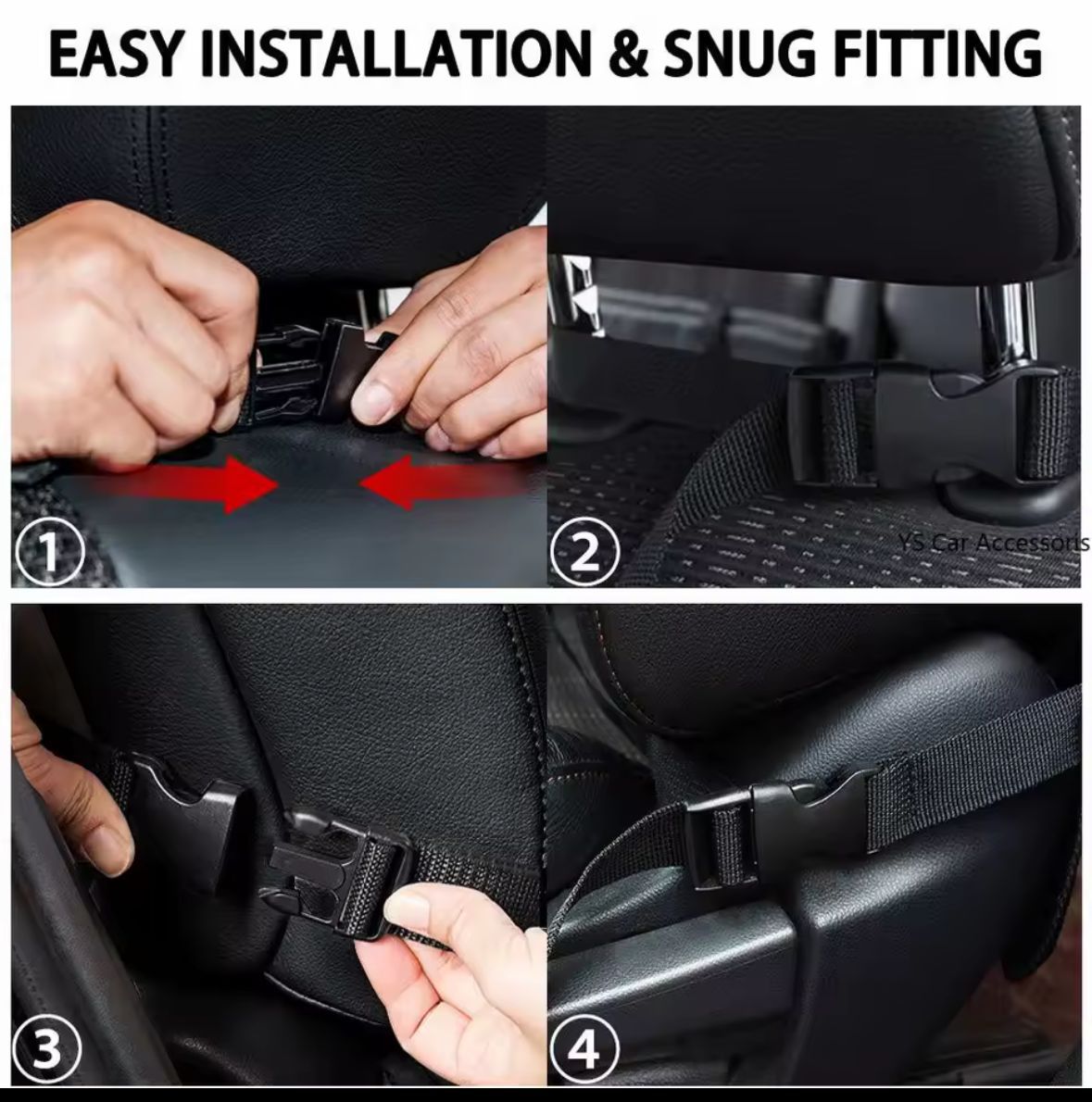 EASY INSTALLATION & SNUG FITTING

1

2

YS Car Accessorts

3

4