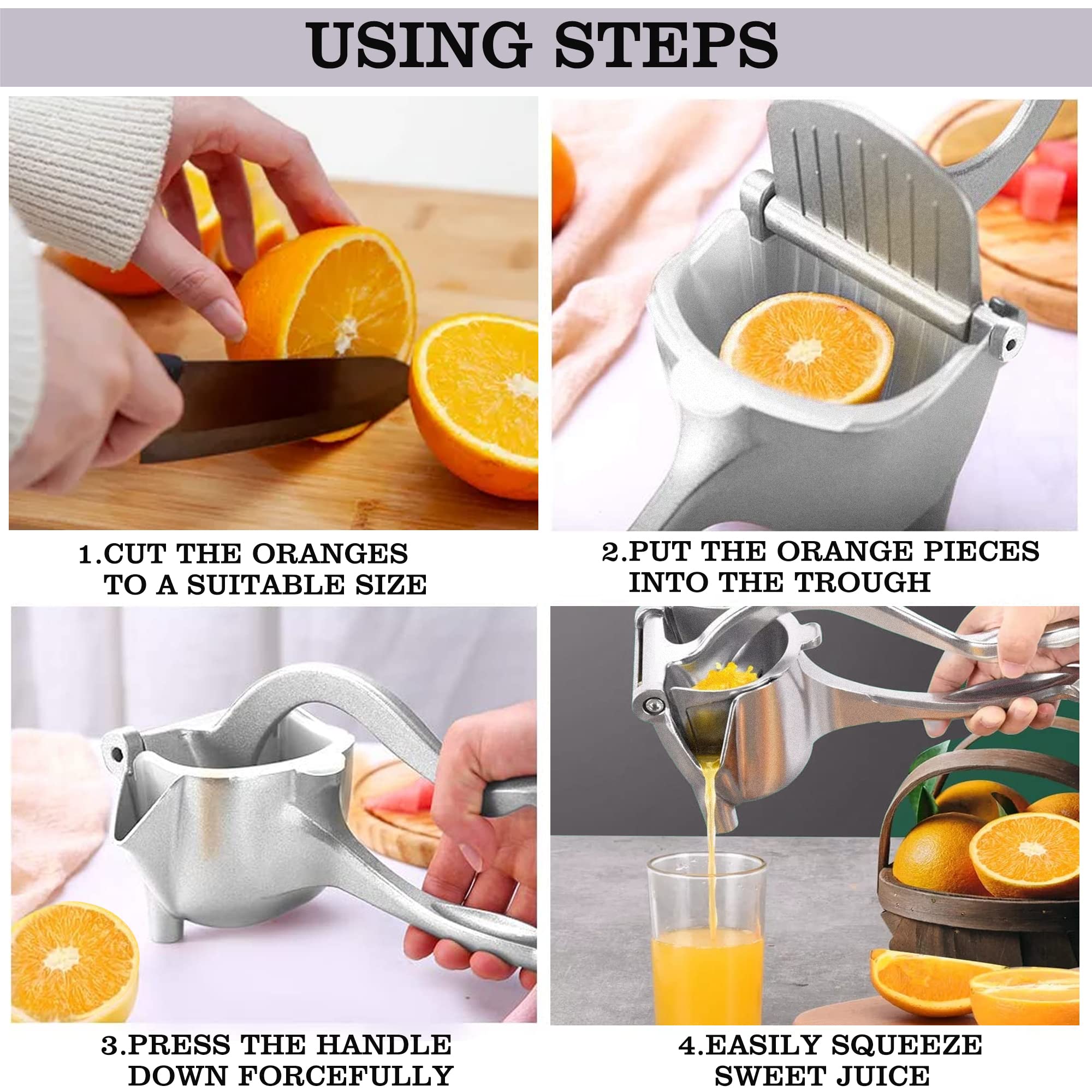 USING STEPS

1.CUT THE ORANGES TO A SUITABLE SIZE

2.PUT THE ORANGE PIECES INTO THE TROUGH

3.PRESS THE HANDLE DOWN FORCEFULLY

4.EASILY SQUEEZE SWEET JUICE