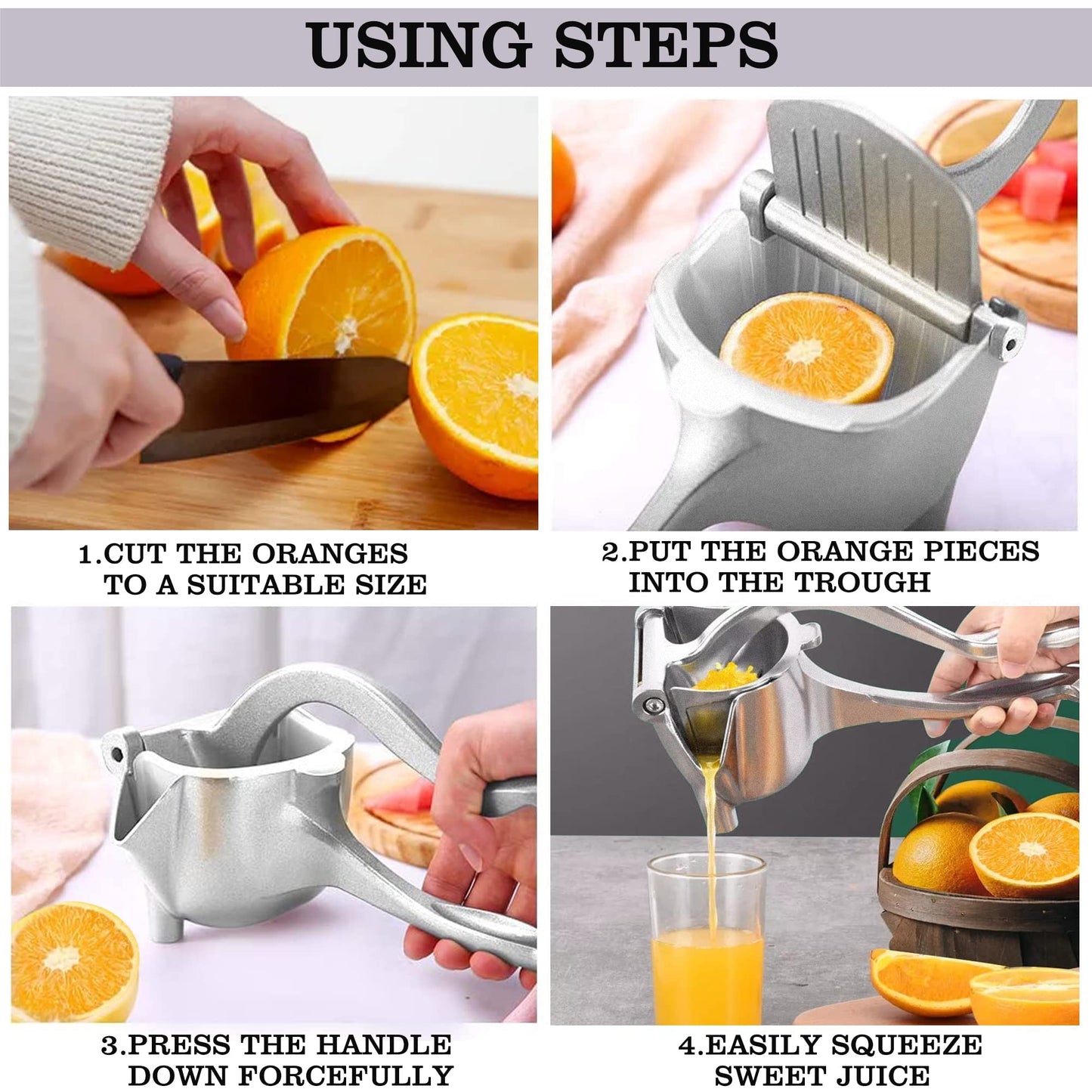 USING STEPS

1.CUT THE ORANGES TO A SUITABLE SIZE

2.PUT THE ORANGE PIECES INTO THE TROUGH

3.PRESS THE HANDLE DOWN FORCEFULLY

4.EASILY SQUEEZE SWEET JUICE